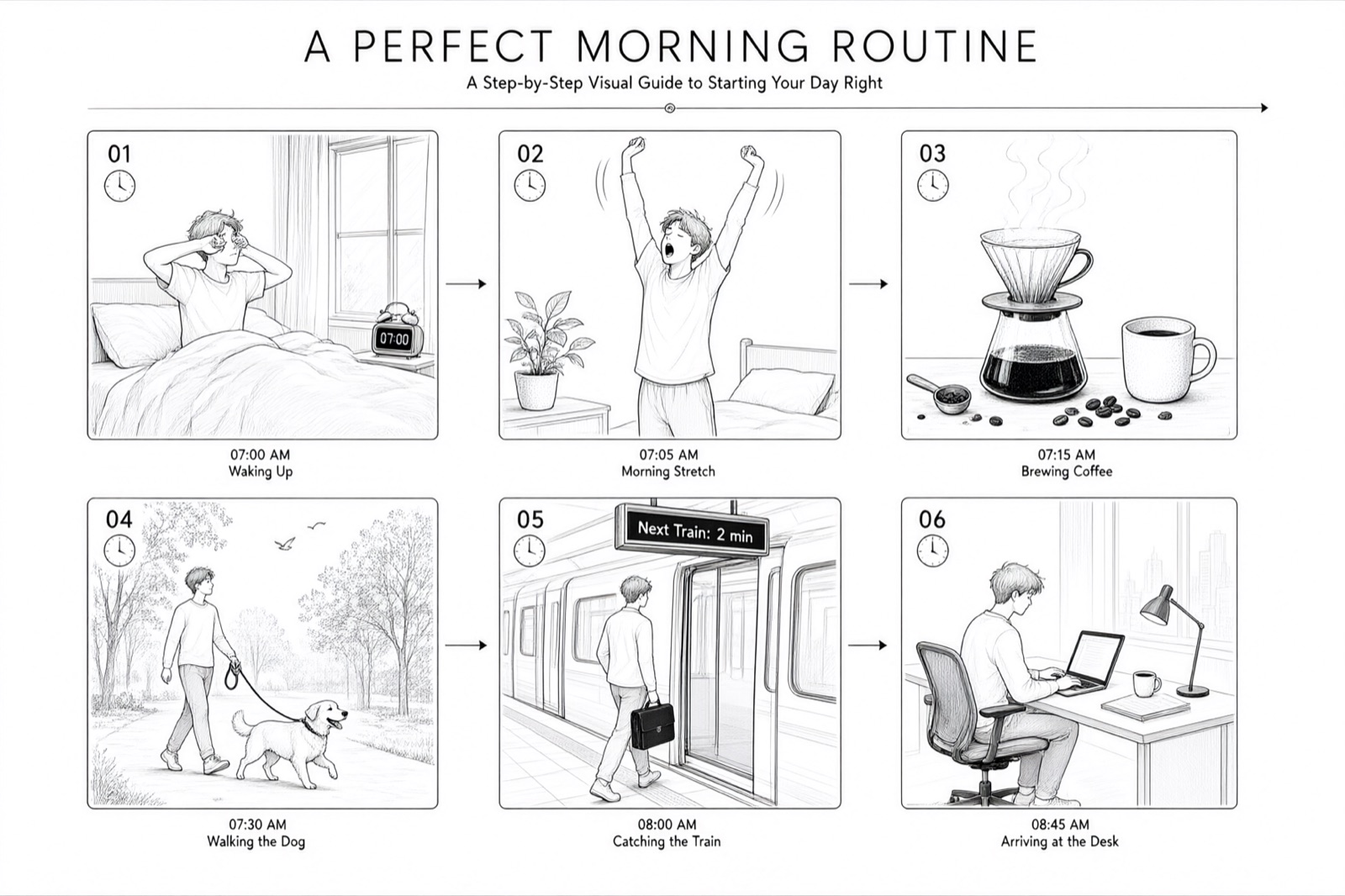 A PERFECT MORNING ROUTINE

A Step-by-Step Visual Guide to Starting Your Day Right

01

07:00

07:00 AM
Waking Up

02

07:05 AM
Morning Stretch

03

07:15 AM
Brewing Coffee

04

07:30 AM
Walking the Dog

05

Next Train: 2 min

08:00 AM
Catching the Train

06

08:45 AM
Arriving at the Desk